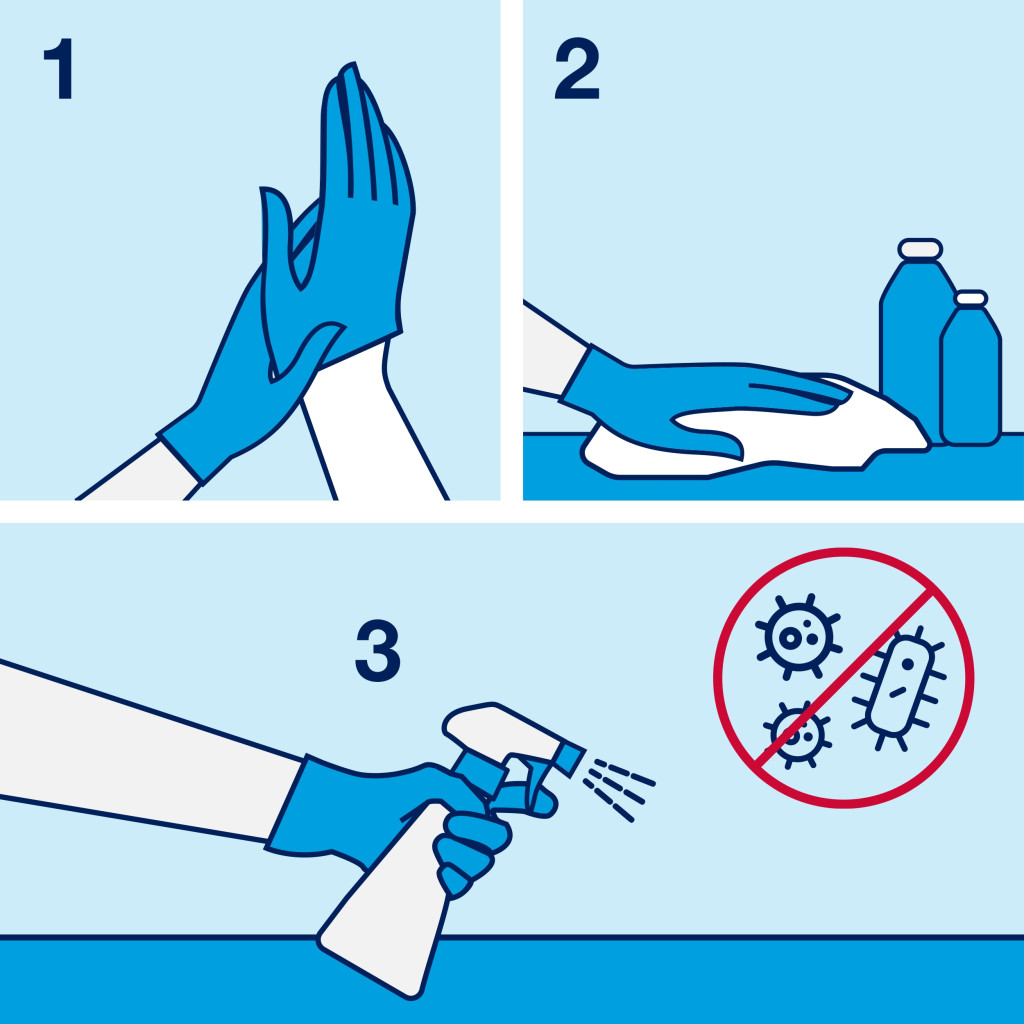 1

2

3